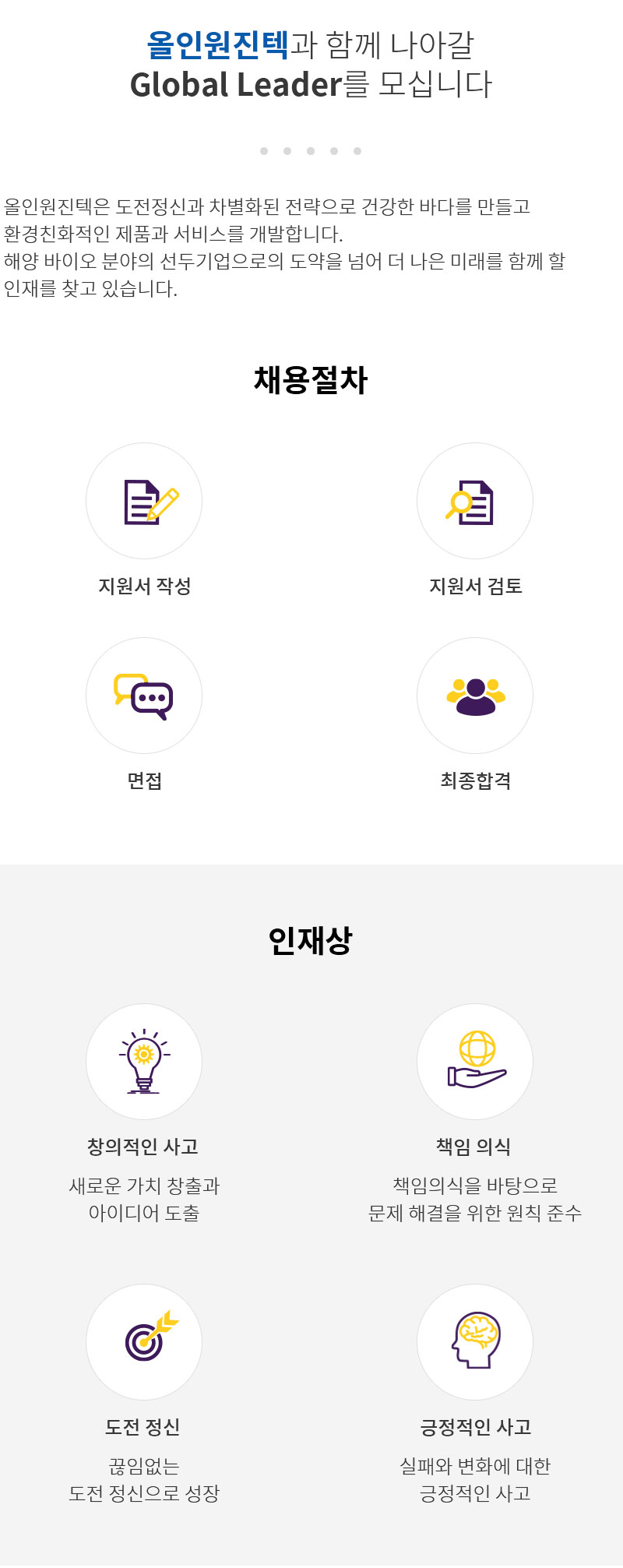 올인원진텍과 함께 나아갈
Global Leader를 모십니다

올인원진텍은 도전정신과 차별화된 전략으로 건강한 바다를 만들고 환경친화적인 제품과 서비스를 개발합니다.
해양 바이오 분야의 선두기업으로의 도약을 넘어 더 나은 미래를 함께 할 인재를 찾고 있습니다.

채용절차

지원서 작성

지원서 검토

면접

최종합격

인재상

창의적인 사고
새로운 가치 창출과
아이디어 도출

책임 의식
책임의식을 바탕으로
문제 해결을 위한 원칙 준수

도전 정신
끊임없는
도전 정신으로 성장

긍정적인 사고
실패와 변화에 대한
긍정적인 사고